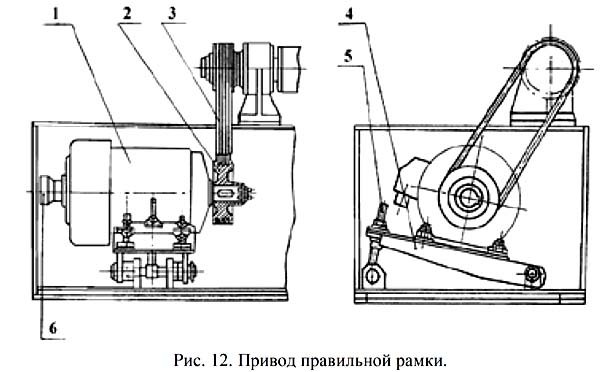 1
2
3
4
5
6

Рис. 12. Привод правильной рамки.